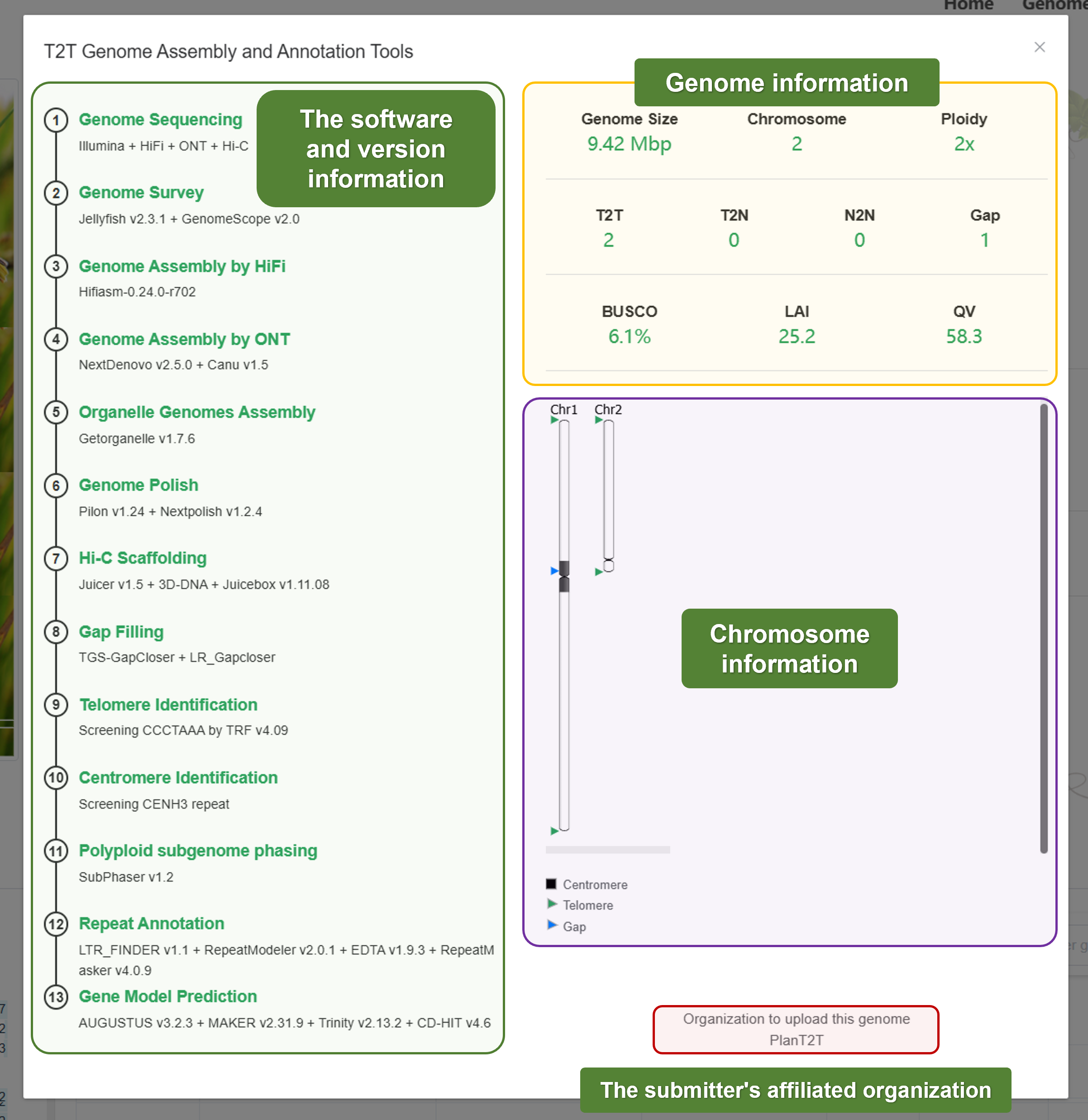 Home Genome

T2T Genome Assembly and Annotation Tools

×

The software and version information

1 Genome Sequencing
Illumina + HiFi + ONT + Hi-C

2 Genome Survey
Jellyfish v2.3.1 + GenomeScope v2.0

3 Genome Assembly by HiFi
Hifiasm-0.24.0-r702

4 Genome Assembly by ONT
NextDenovo v2.5.0 + Canu v1.5

5 Organelle Genomes Assembly
Getorganelle v1.7.6

6 Genome Polish
Pilon v1.24 + Nextpolish v1.2.4

7 Hi-C Scaffolding
Juicer v1.5 + 3D-DNA + Juicebox v1.11.08

8 Gap Filling
TGS-GapCloser + LR_Gapcloser

9 Telomere Identification
Screening CCCTAAA by TRF v4.09

10 Centromere Identification
Screening CENH3 repeat

11 Polyploid subgenome phasing
SubPhaser v1.2

12 Repeat Annotation
LTR_FINDER v1.1 + RepeatModeler v2.0.1 + EDTA v1.9.3 + RepeatMasker v4.0.9

13 Gene Model Prediction
AUGUSTUS v3.2.3 + MAKER v2.31.9 + Trinity v2.13.2 + CD-HIT v4.6

Genome information

| Genome Size | Chromosome | Ploidy |
|---|---|---|
| 9.42 Mbp | 2 | 2x |

| T2T | T2N | N2N | Gap |
|---|---|---|---|
| 2 | 0 | 0 | 1 |

| BUSCO | LAI | QV |
|---|---|---|
| 6.1% | 25.2 | 58.3 |

Chr1 Chr2

Chromosome information

Centromere
Telomere
Gap

Organization to upload this genome
PlanT2T

The submitter's affiliated organization